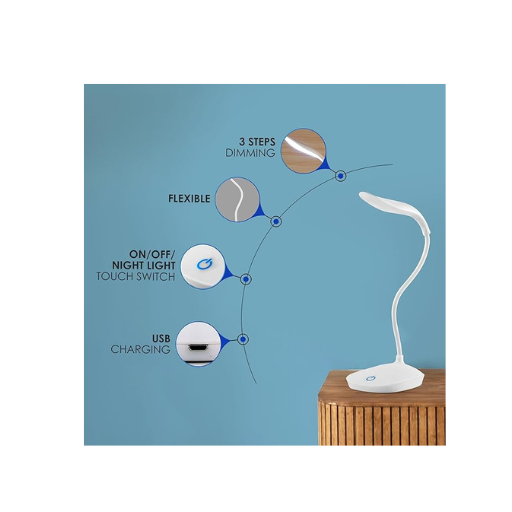 3 STEPS
DIMMING

FLEXIBLE

ON/OFF/
NIGHT LIGHT
TOUCH SWITCH

USB
CHARGING